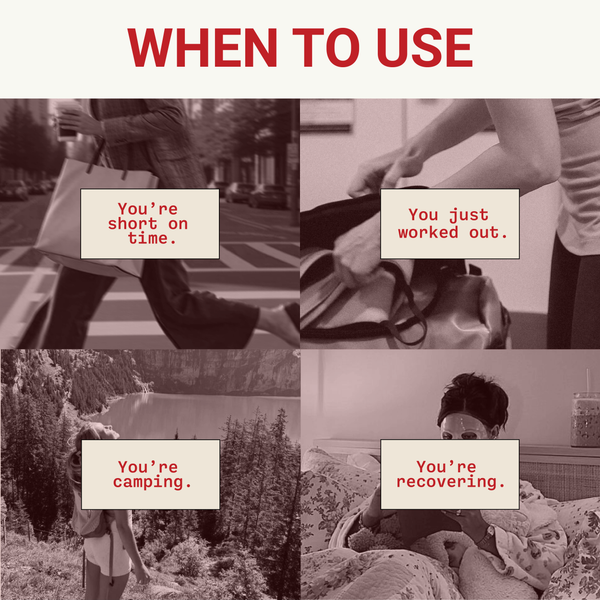 WHEN TO USE

You're short on time.

You just worked out.

You're camping.

You're recovering.